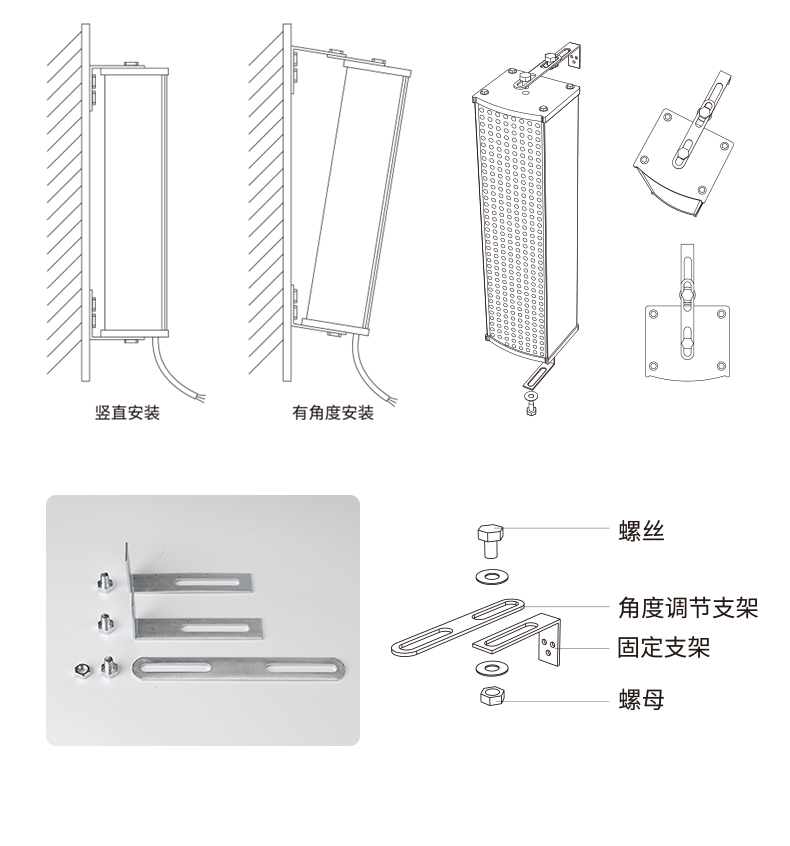 竖直安装

有角度安装

螺丝

角度调节支架

固定支架

螺母